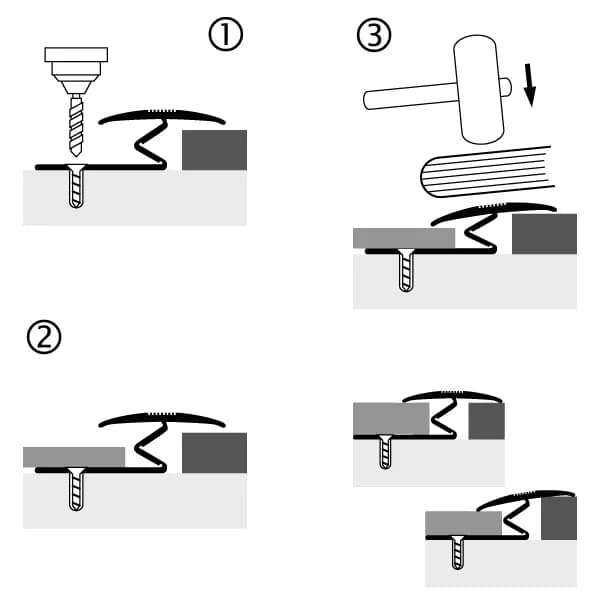 ①

③

②